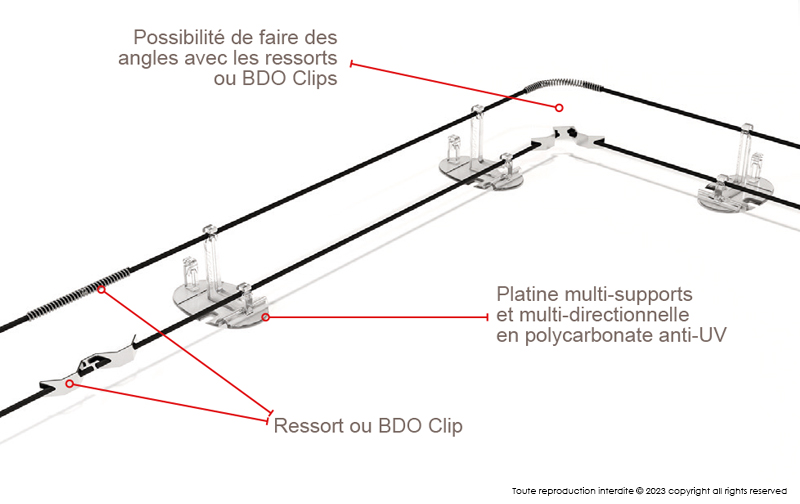 Possibilité de faire des angles avec les ressorts ou BDO Clips

Platine multi-supports et multi-directionnelle en polycarbonate anti-UV

Ressort ou BDO Clip

Toute reproduction interdite © 2023 copyright all rights reserved