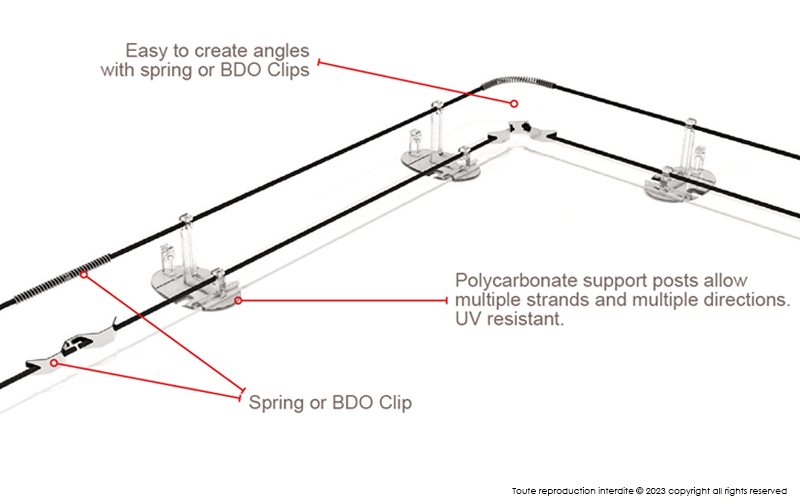 Easy to create angles
with spring or BDO Clips

Polycarbonate support posts allow
multiple strands and multiple directions.
UV resistant.

Spring or BDO Clip

Toute reproduction interdite © 2023 copyright all rights reserved